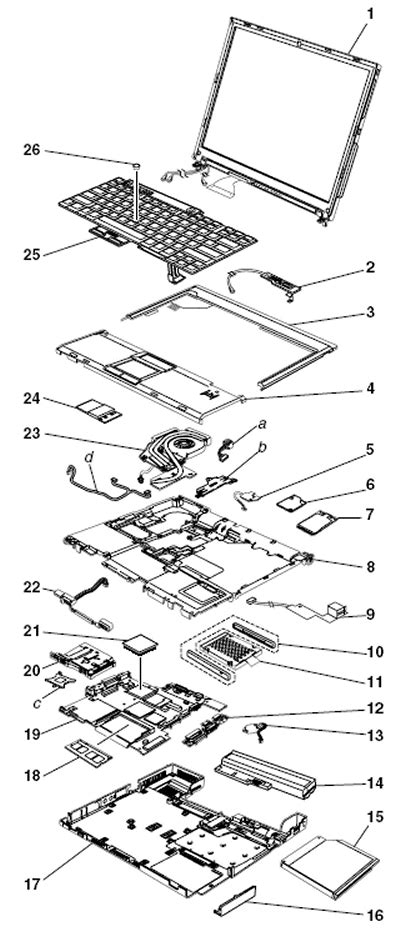 1
26
25
2
3
4
24
23
a
b
d
5
6
7
8
22
9
21
10
20
11
c
12
19
13
18
14
15
17
16